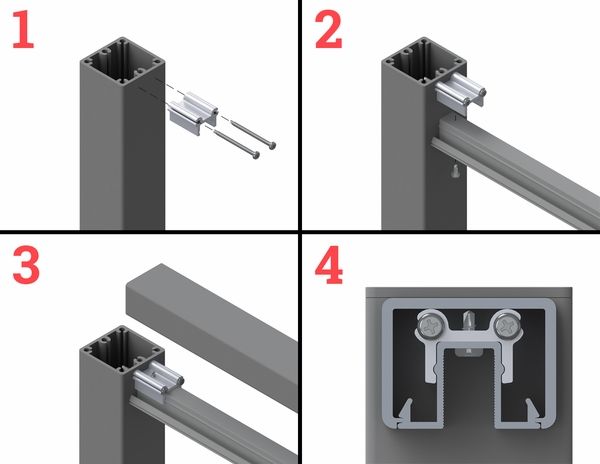 1

2

3

4