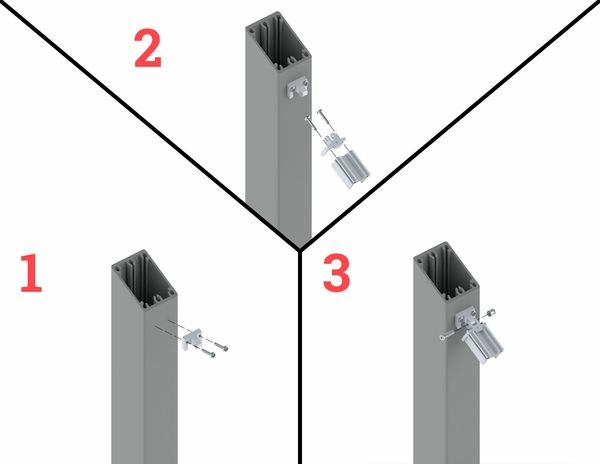 2

1

3