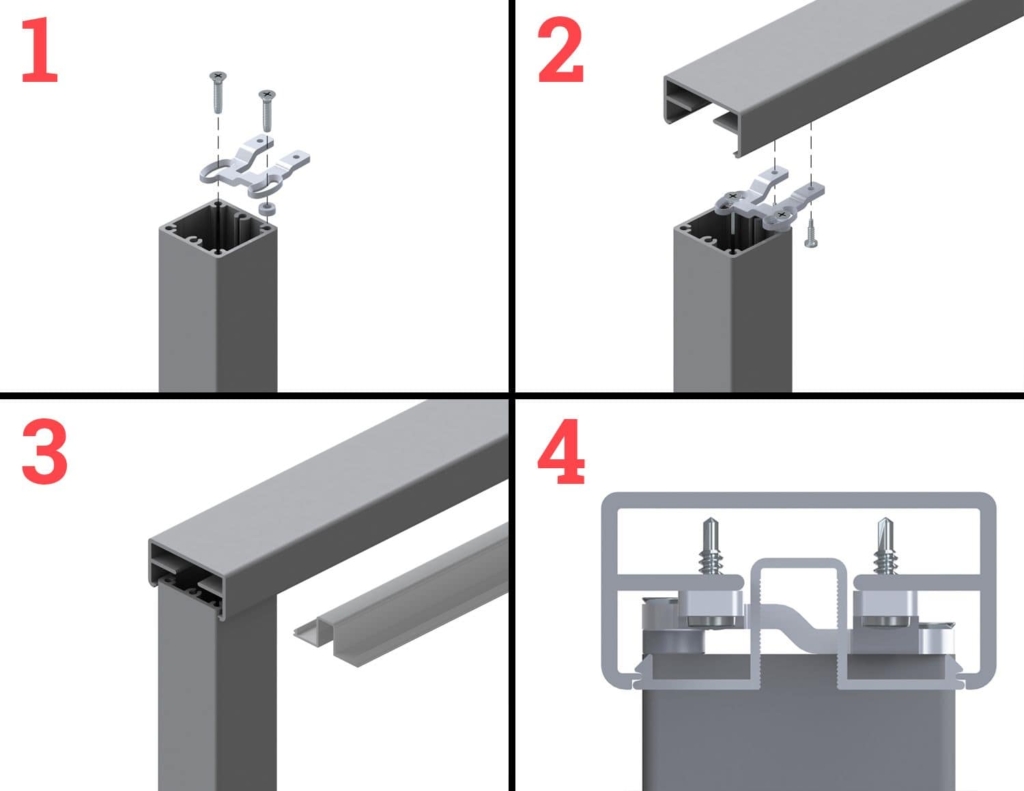 1

2

3

4