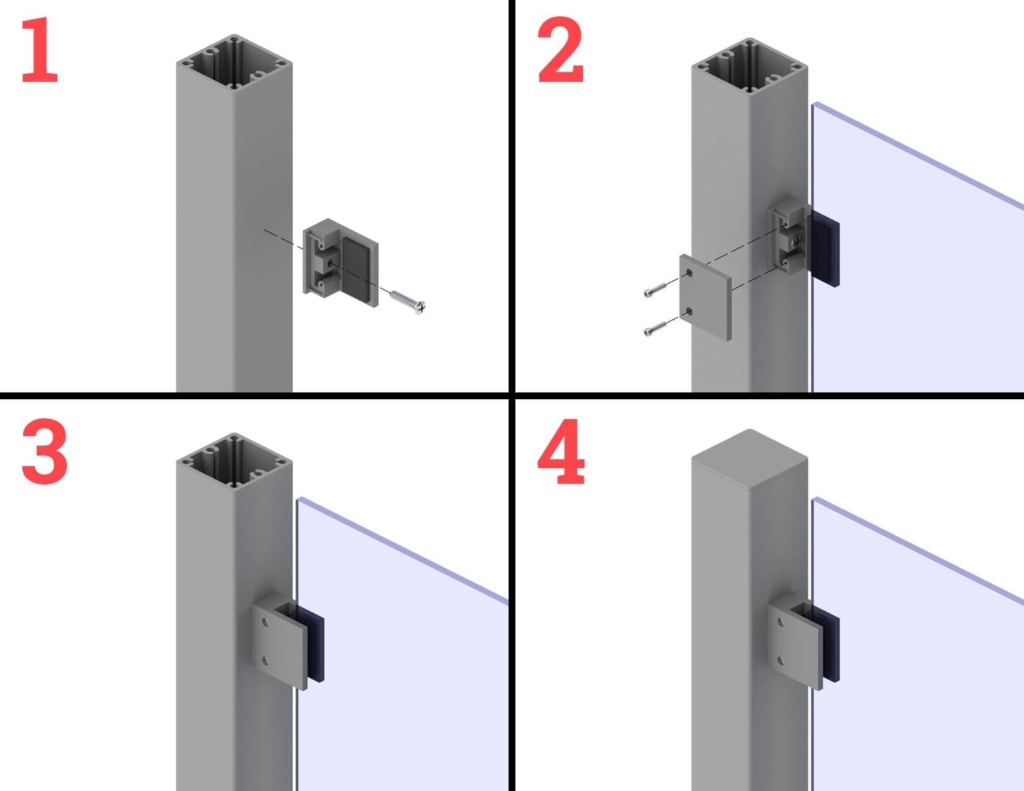 1

2

3

4